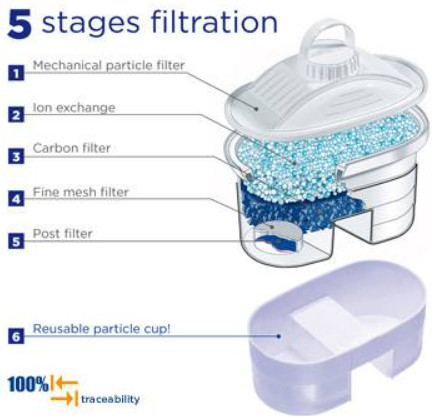 5 stages filtration

1 Mechanical particle filter

2 Ion exchange

3 Carbon filter

4 Fine mesh filter

5 Post filter

6 Reusable particle cup!

100% traceability