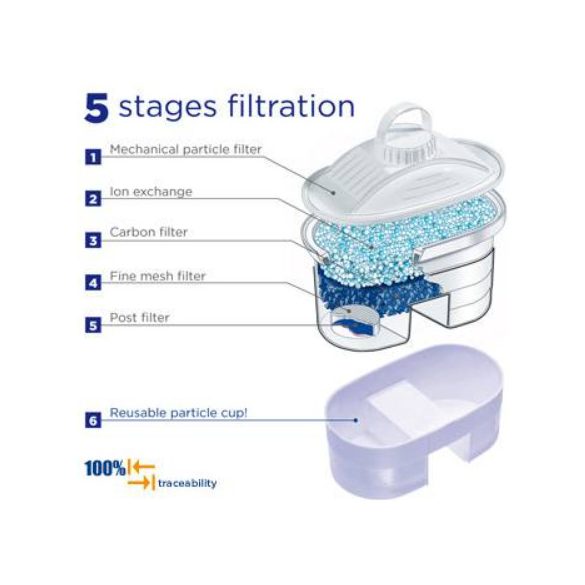 5 stages filtration

1 Mechanical particle filter

2 Ion exchange

3 Carbon filter

4 Fine mesh filter

5 Post filter

6 Reusable particle cup!

100% traceability